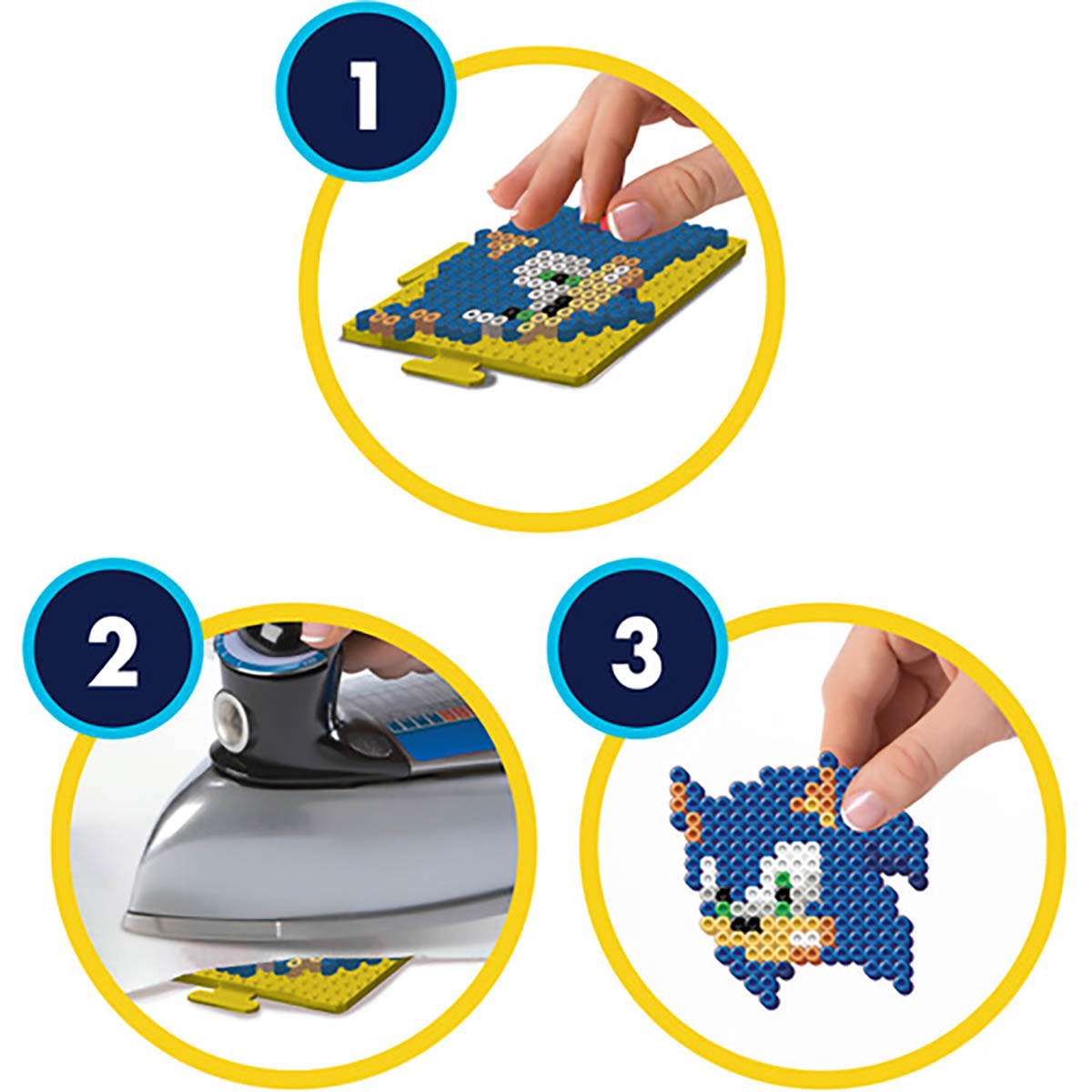 1

2

3