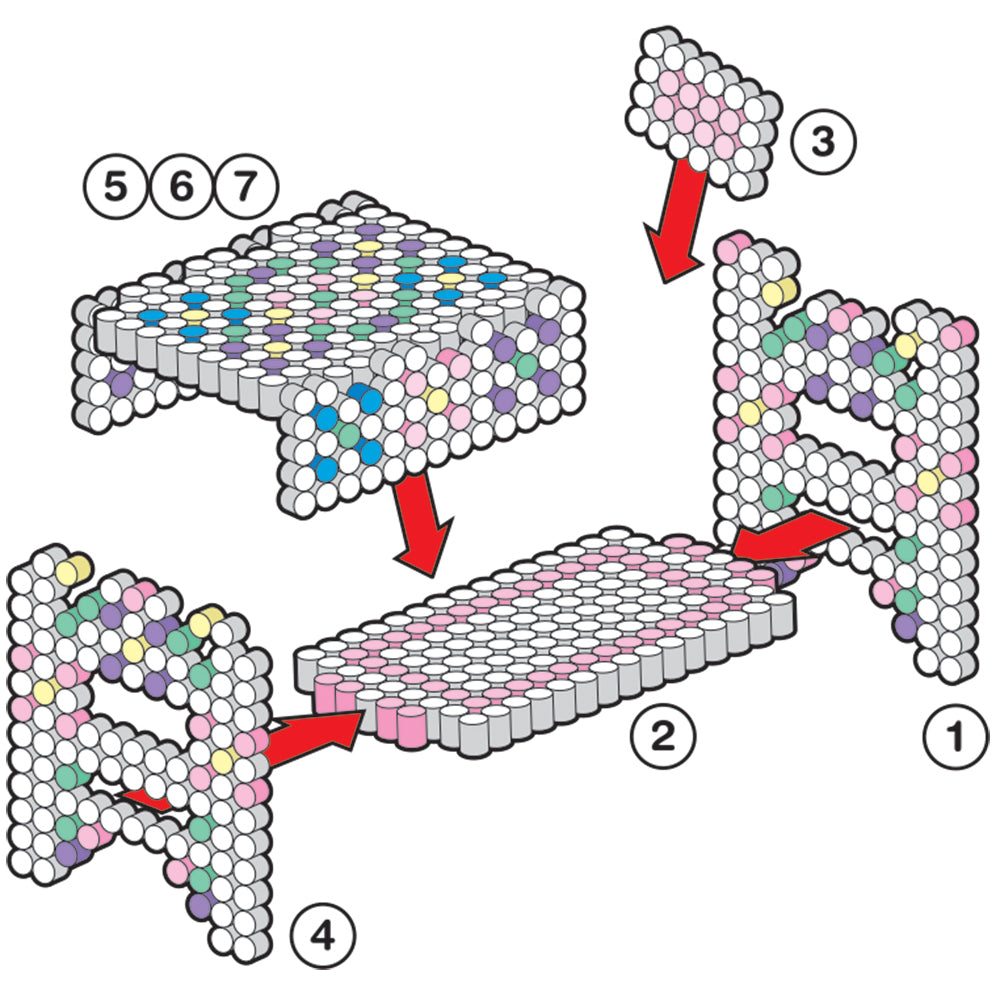 5 6 7

3

2

1

4