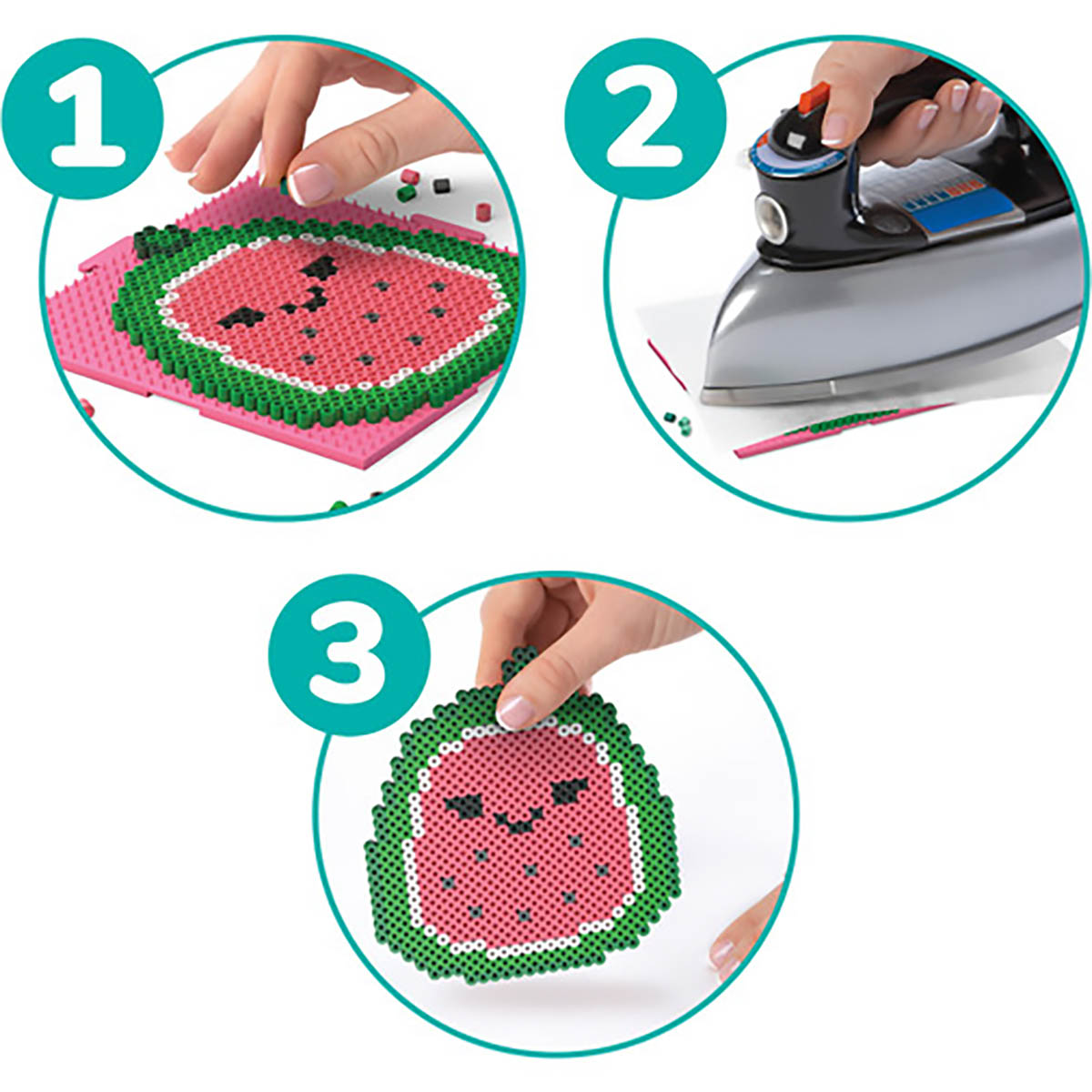 1

2

3