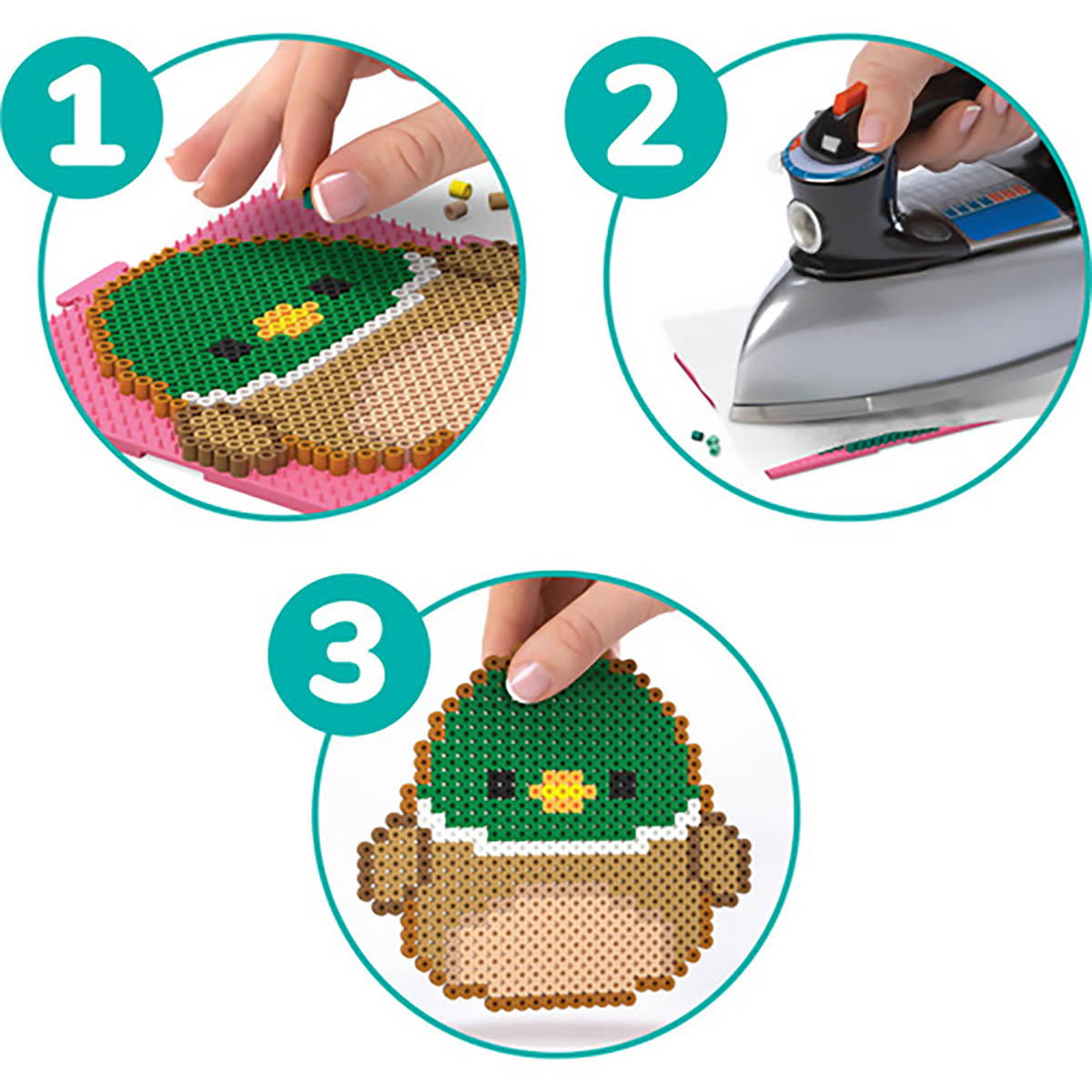 1

2

3