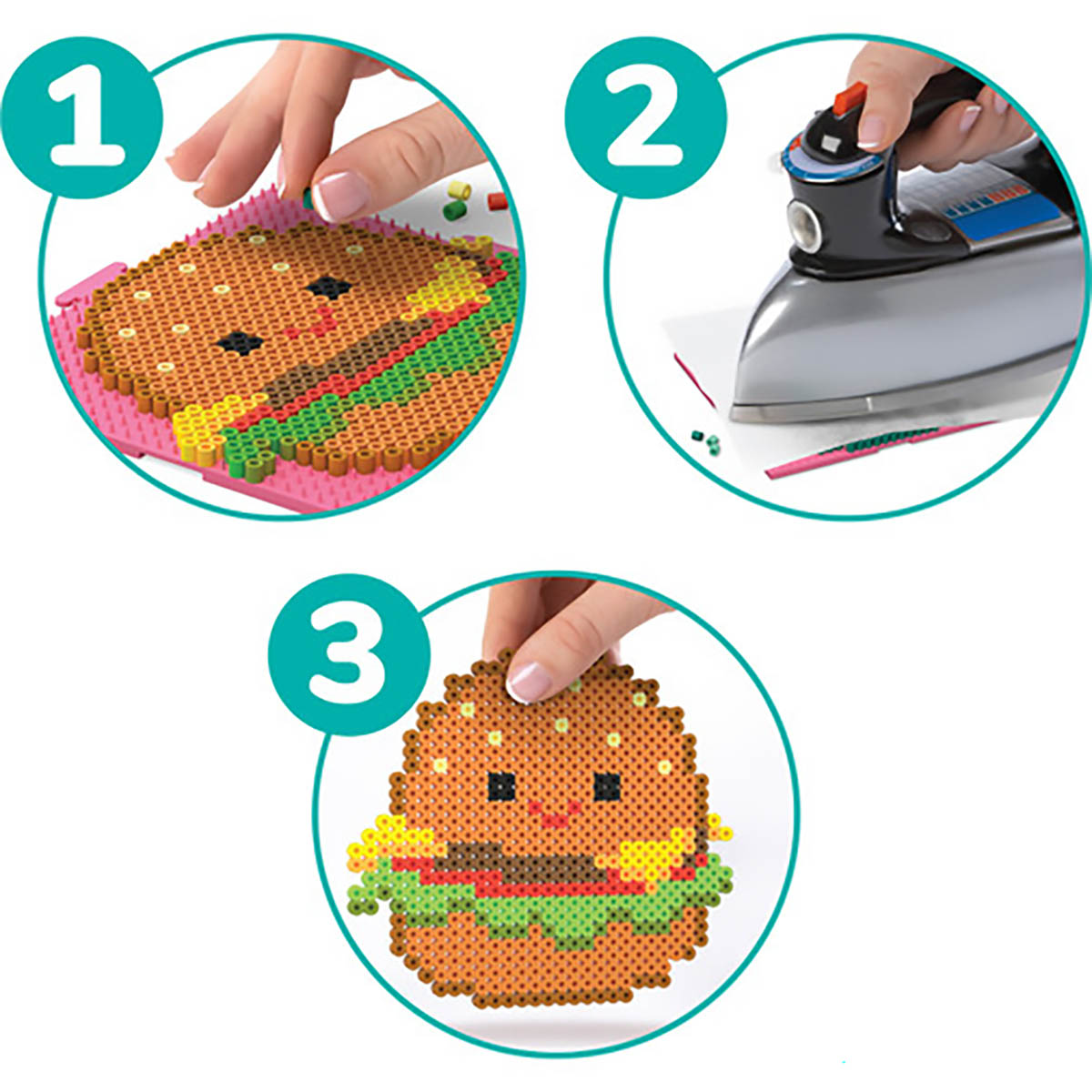 1

2

3