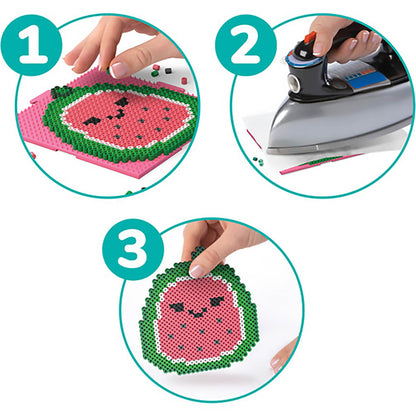 1

2

3