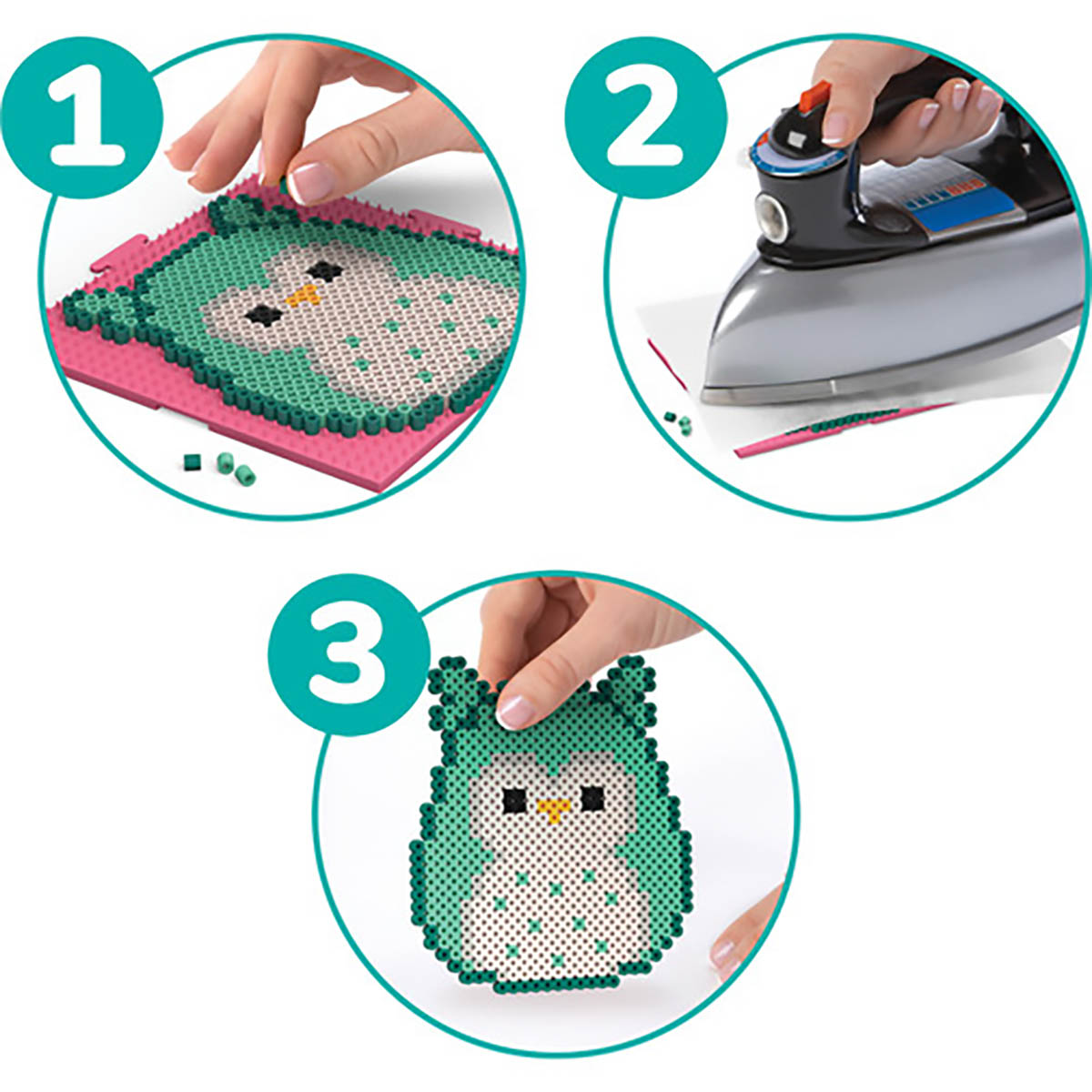 1

2

3