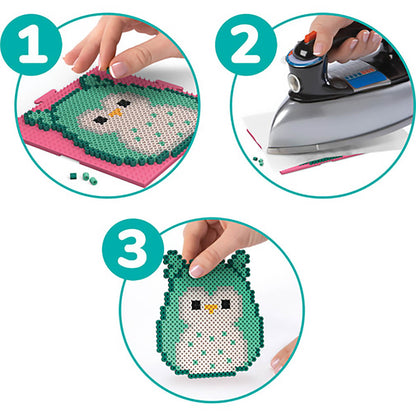 1

2

3